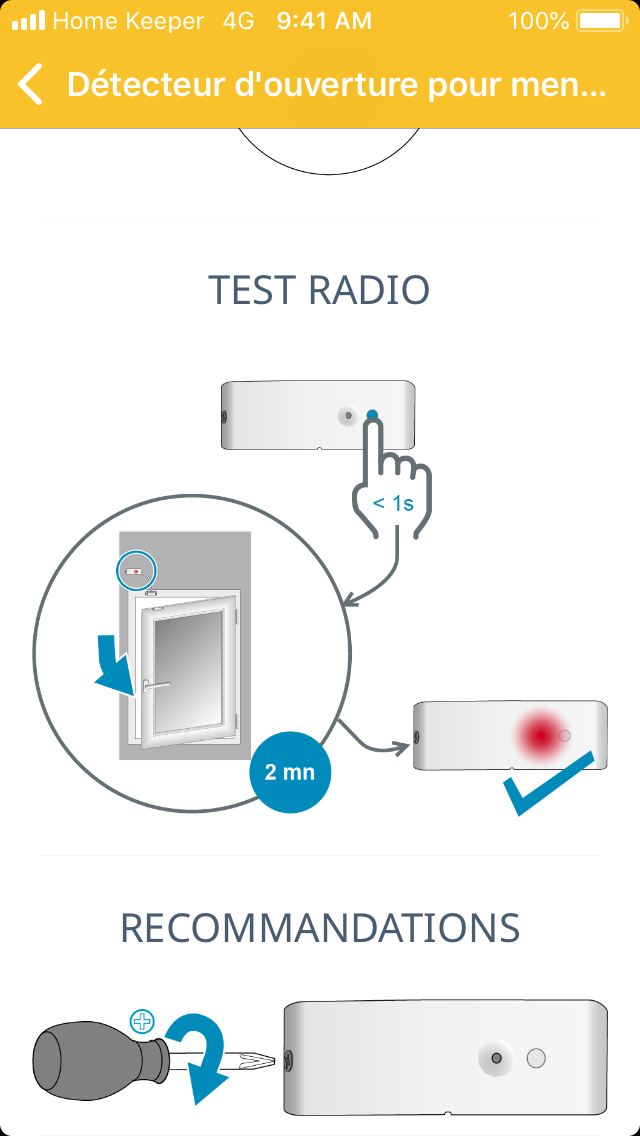 Home Keeper 4G 9:41 AM 100%

Détecteur d'ouverture pour men...

TEST RADIO

< 1s

2 mn

RECOMMANDATIONS